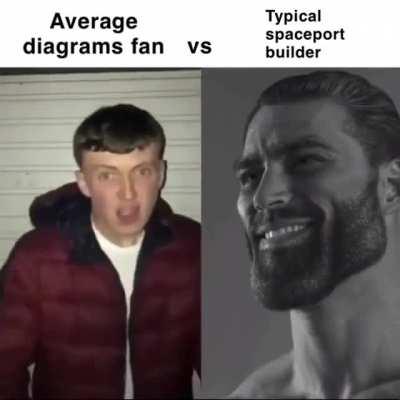 Average diagrams fan

vs

Typical spaceport builder