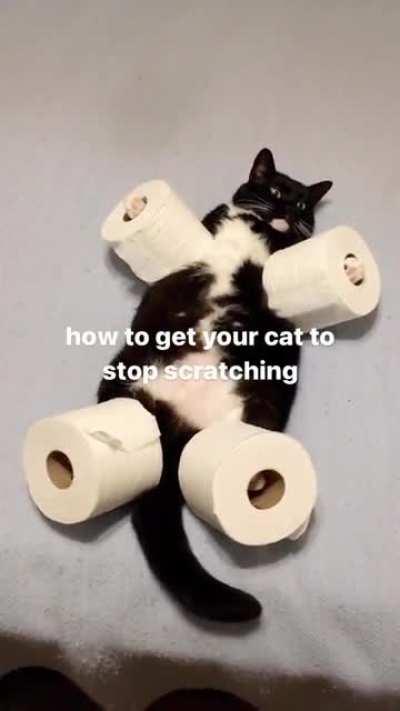 how to get your cat to stop scratching