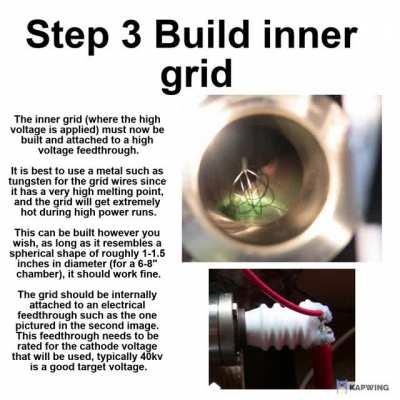 Step 3 Build inner grid

The inner grid (where the high voltage is applied) must now be built and attached to a high voltage feedthrough.

It is best to use a metal such as tungsten for the grid wires since it has a very high melting point, and the grid will get extremely hot during high power runs.

This can be built however you wish, as long as it resembles a spherical shape of roughly 1-1.5 inches in diameter (for a 6-8" chamber), it should work fine.

The grid should be internally attached to an electrical feedthrough such as the one pictured in the second image. This feedthrough needs to be rated for the cathode voltage that will be used, typically 40kv is a good target voltage.

KAPWING