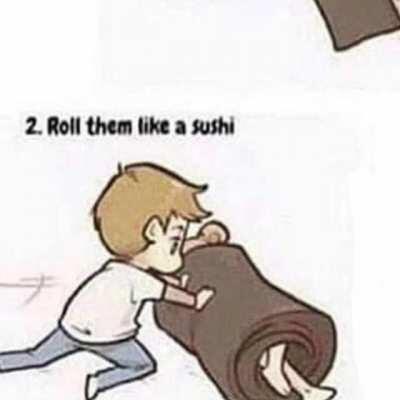 2. Roll them like a sushi